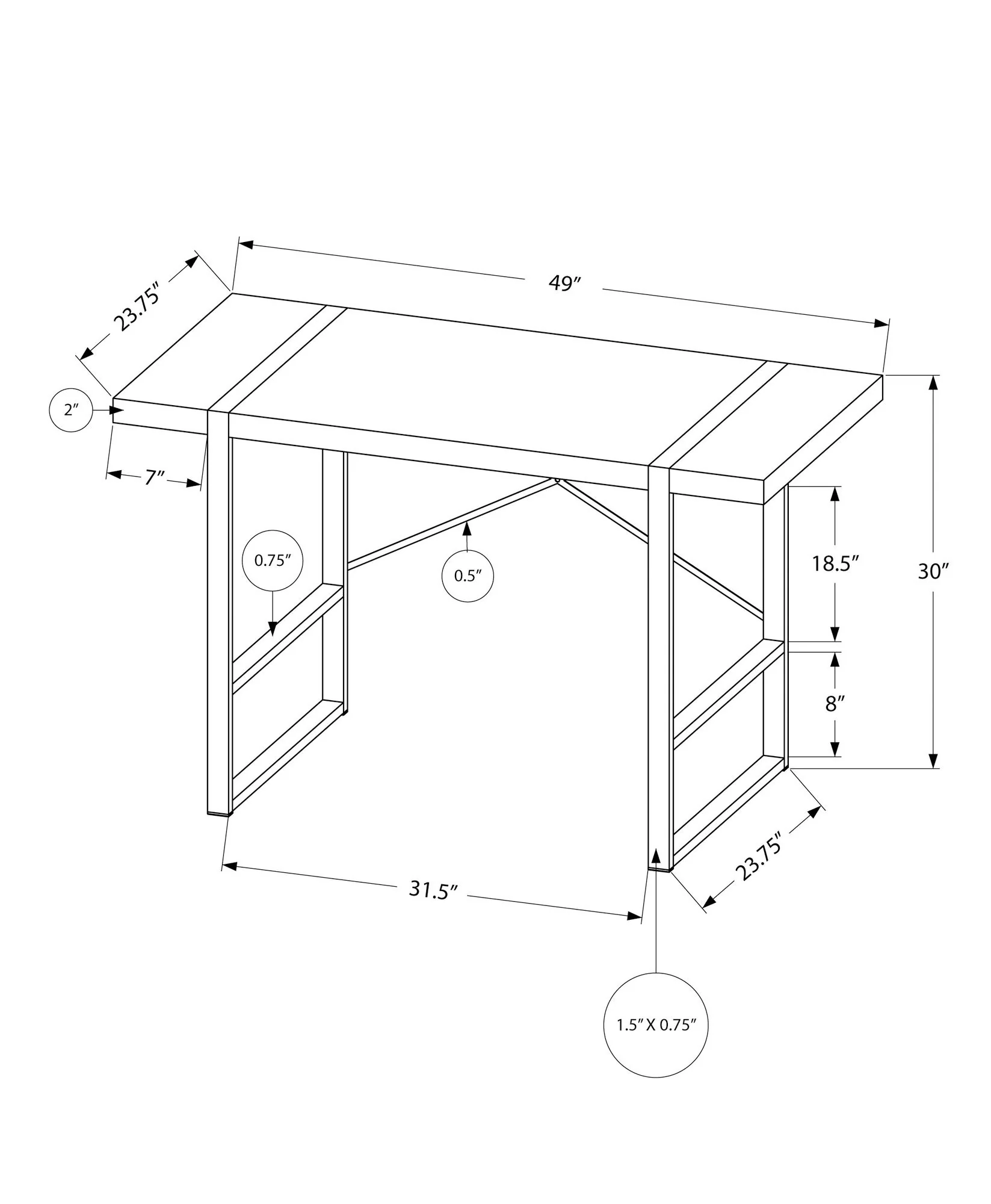 23.75″

49″

2″

7″

0.75″

0.5″

18.5″

30″

8″

31.5″

23.75″

1.5″ X 0.75″