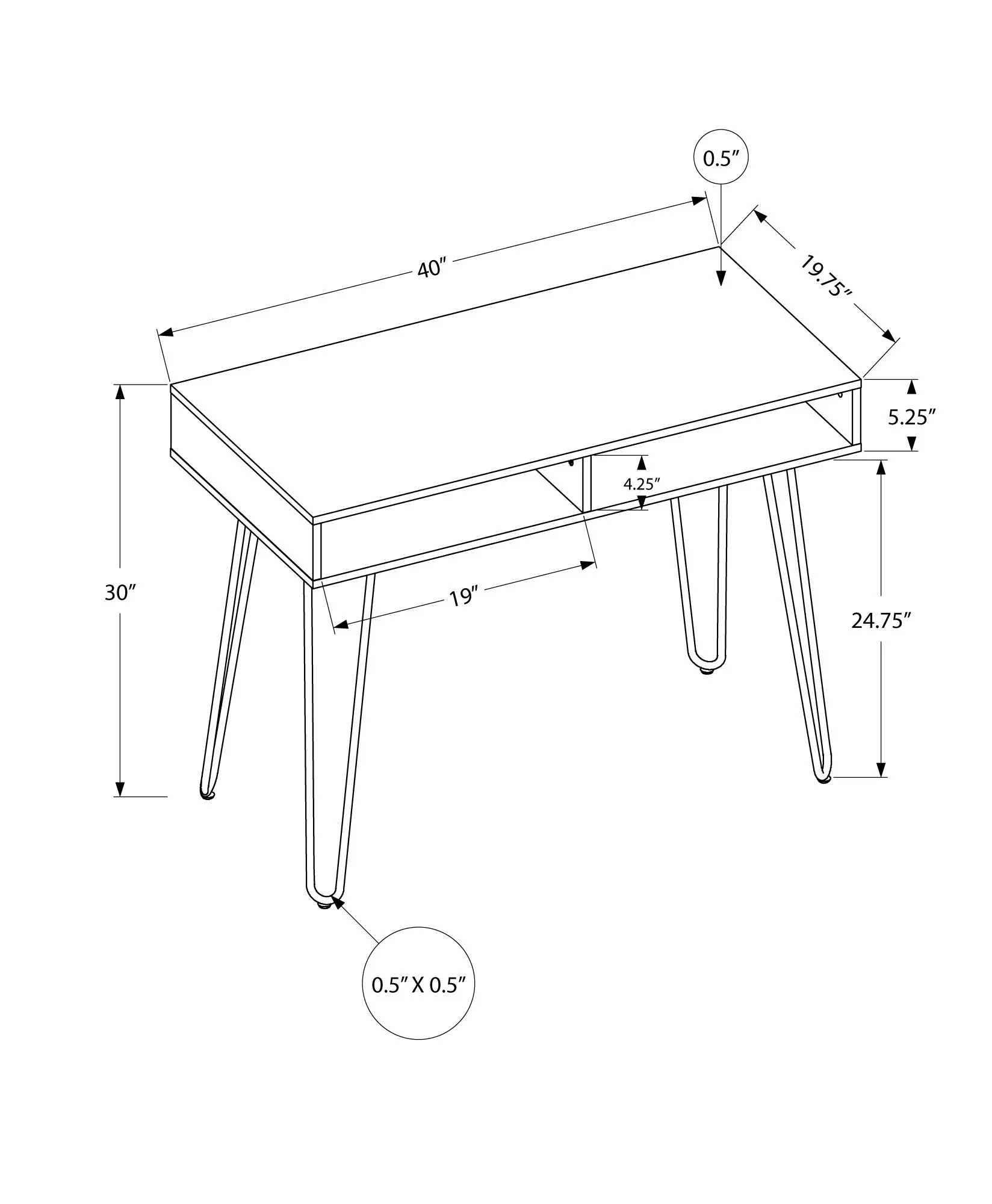 0.5″

40″

19.75″

5.25″

4.25″

30″

19″

24.75″

0.5″ X 0.5″