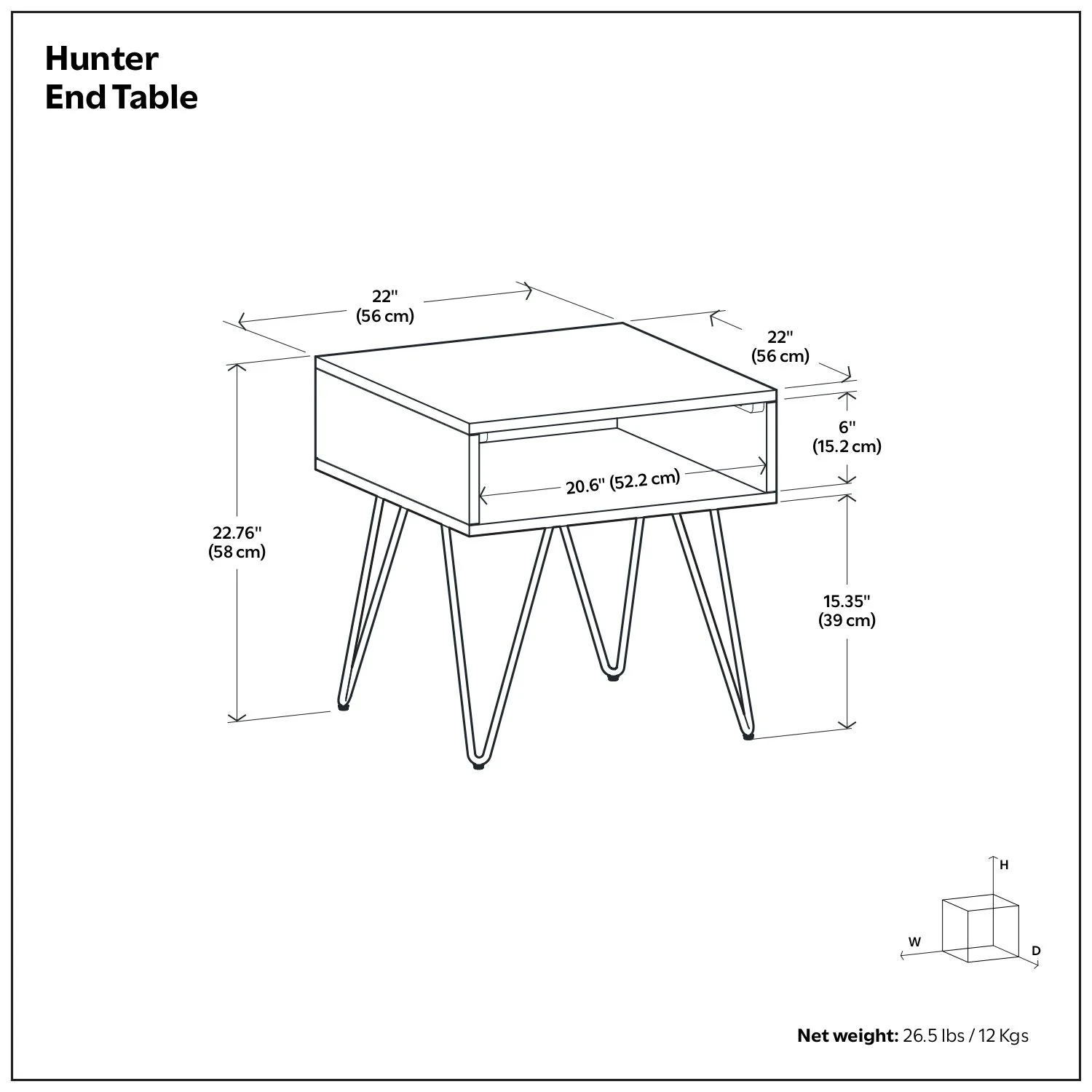 Hunter
End Table

22"
(56 cm)

22"
(56 cm)

6"
(15.2 cm)

20.6" (52.2 cm)

22.76"
(58 cm)

15.35"
(39 cm)

H
W
D

Net weight: 26.5 lbs / 12 Kgs