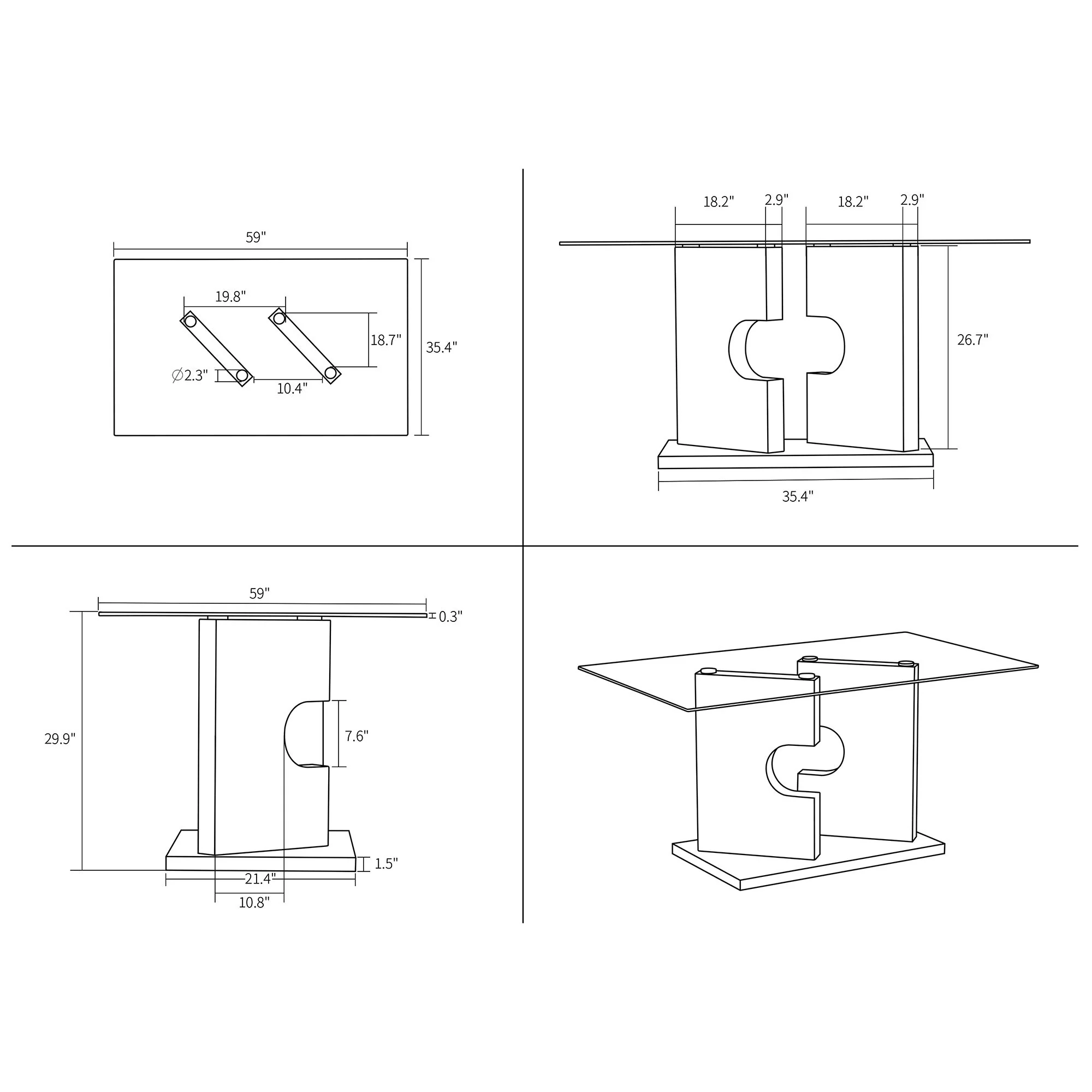 59"
19.8"
18.7"
35.4"
∅2.3"
10.4"

18.2"
2.9"
18.2"
2.9"
26.7"
35.4"

59"
0.3"
29.9"
7.6"
1.5"
21.4"
10.8"